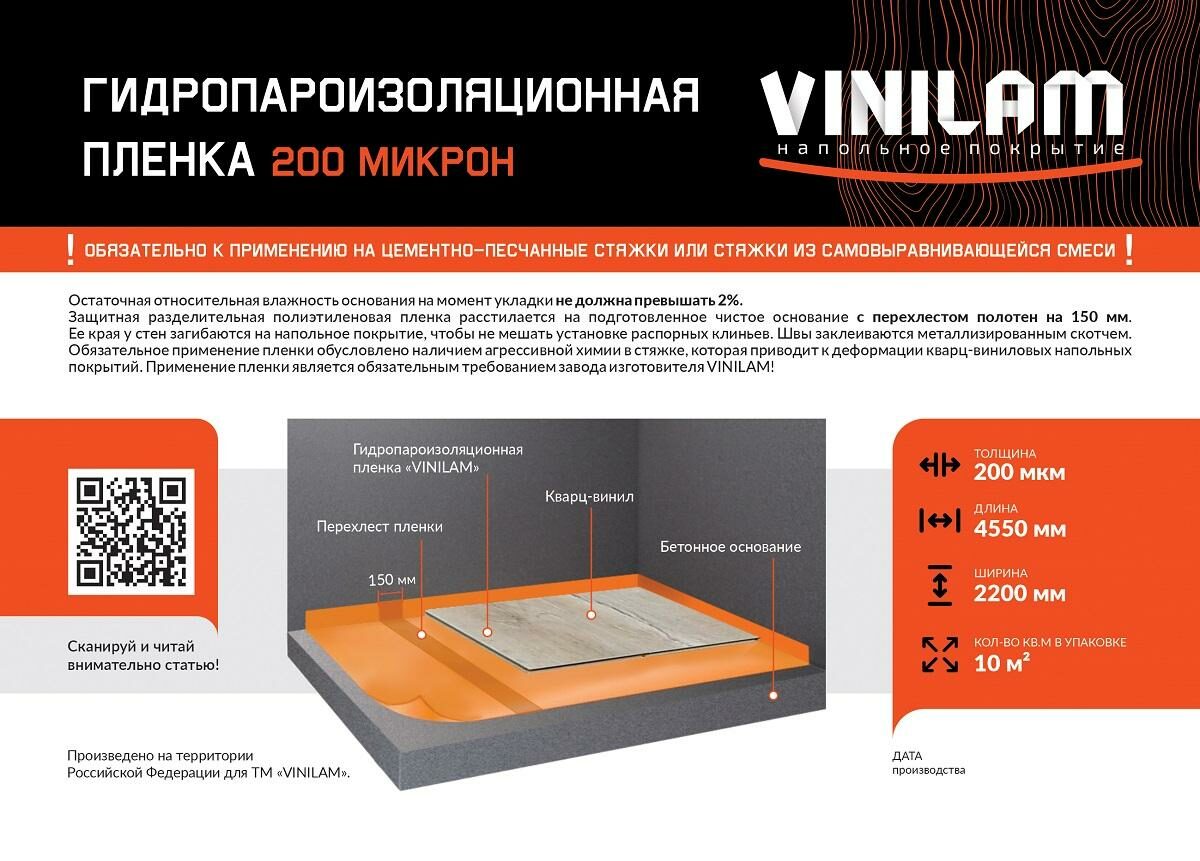 ГИДРОПАРОИЗОЛЯЦИОННАЯ ПЛЕНКА 200 МИКРОН

VINILAM
напольное покрытие

! ОБЯЗАТЕЛЬНО К ПРИМЕНЕНИЮ НА ЦЕМЕНТНО-ПЕСЧАННЫЕ СТЯЖКИ ИЛИ СТЯЖКИ ИЗ САМОВЫРАВНИВАЮЩЕЙСЯ СМЕСИ !

Остаточная относительная влажность основания на момент укладки не должна превышать 2%.
Защитная разделительная полиэтиленовая пленка расстилается на подготовленное чистое основание с перехлестом полотен на 150 мм. Ее края у стен загибаются на напольное покрытие, чтобы не мешать установке распорных клиньев. Швы заклеиваются металлизированным скотчем. Обязательное применение пленки обусловлено наличием агрессивной химии в стяжке, которая приводит к деформации кварц-виниловых напольных покрытий. Применение пленки является обязательным требованием завода изготовителя VINILAM!

Сканируй и читай внимательно статью!

Гидропароизоляционная пленка «VINILAM»

Кварц-винил

Перехлест пленки

Бетонное основание

150 мм

ТОЛЩИНА
200 мкм

ДЛИНА
4550 мм

ШИРИНА
2200 мм

КОЛ-ВО КВ.М В УПАКОВКЕ
10 м²

Произведено на территории Российской Федерации для ТМ «VINILAM».

ДАТА
производства