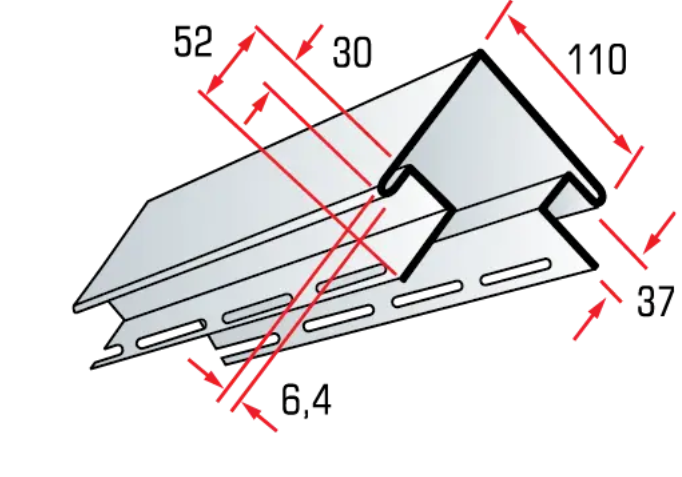 52
30
110
37
6,4